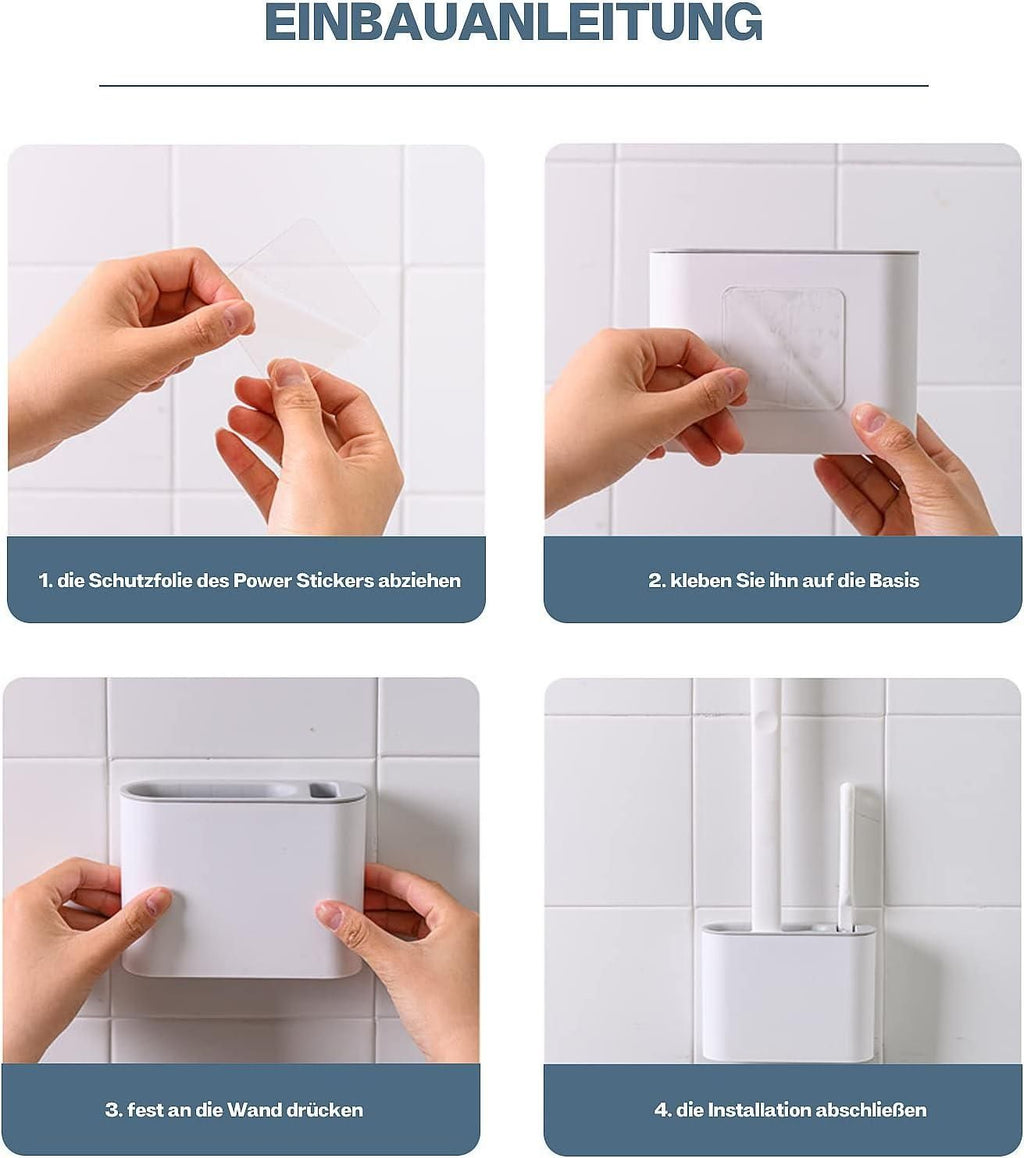 EINBAUANLEITUNG

1. die Schutzfolie des Power Stickers abziehen

2. kleben Sie ihn auf die Basis

3. fest an die Wand drücken

4. die Installation abschließen